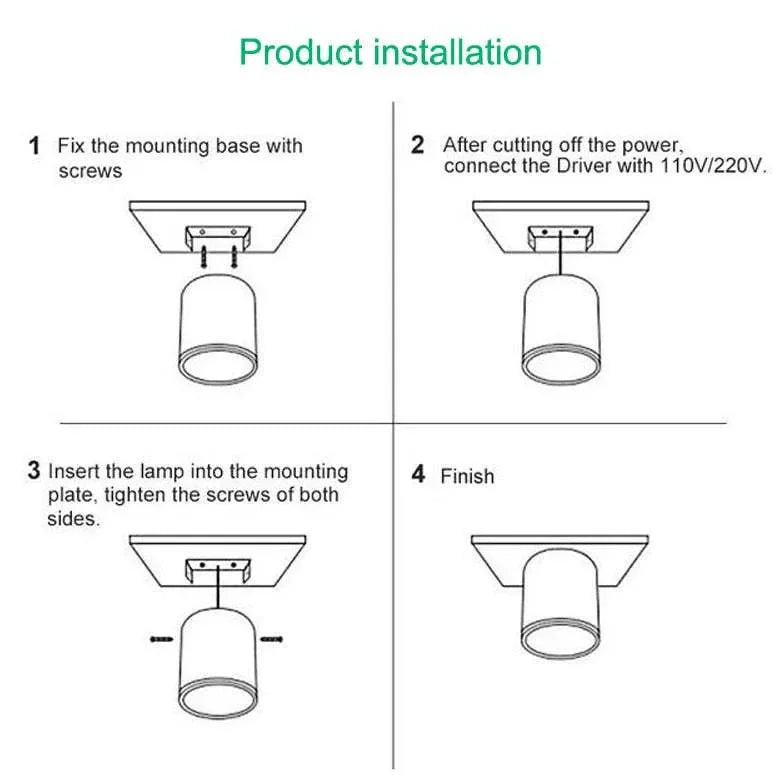 Product installation

1 Fix the mounting base with screws

2 After cutting off the power, connect the Driver with 110V/220V.

3 Insert the lamp into the mounting plate, tighten the screws of both sides.

4 Finish